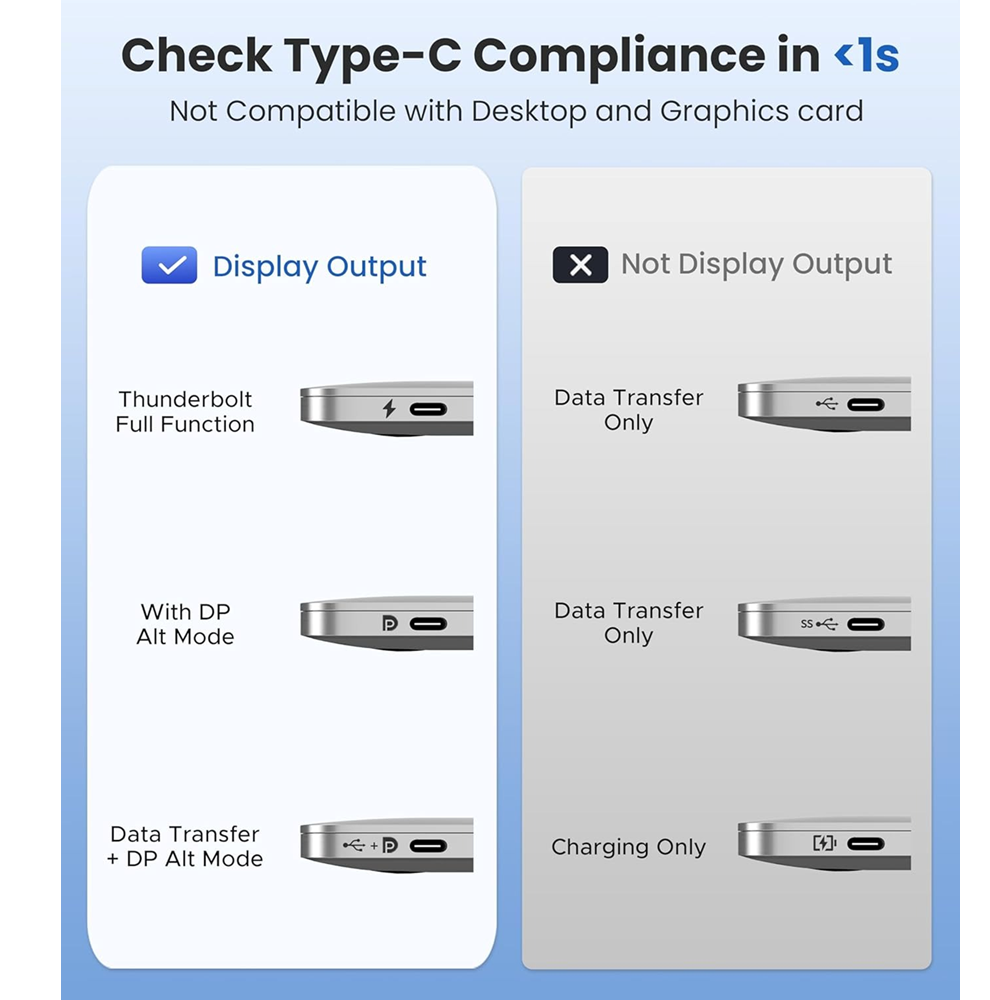 Check Type-C Compliance in <1s
Not Compatible with Desktop and Graphics card

Display Output

Thunderbolt Full Function

With DP Alt Mode

Data Transfer + DP Alt Mode

Not Display Output

Data Transfer Only

Data Transfer Only

SS

Charging Only