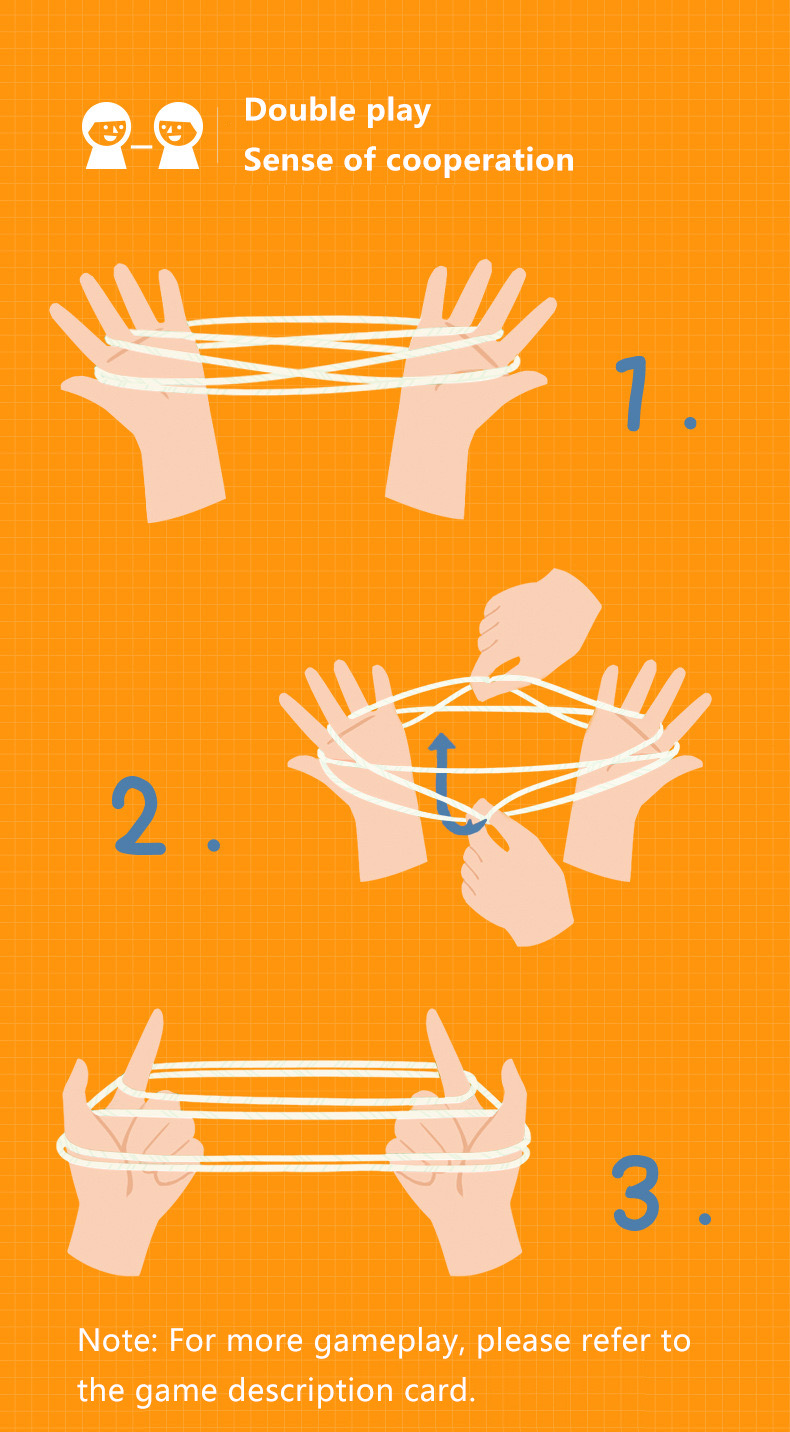 Double play
Sense of cooperation

1.

2.

3.

Note: For more gameplay, please refer to the game description card.